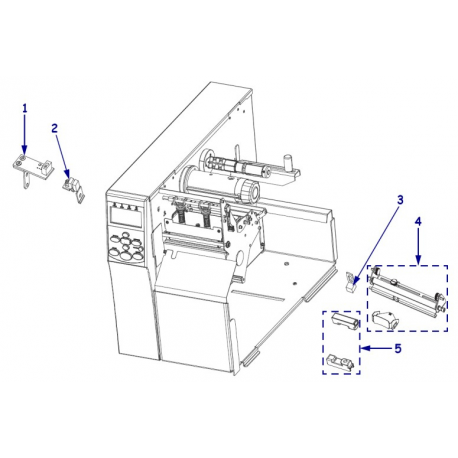 1
2
3
4
5