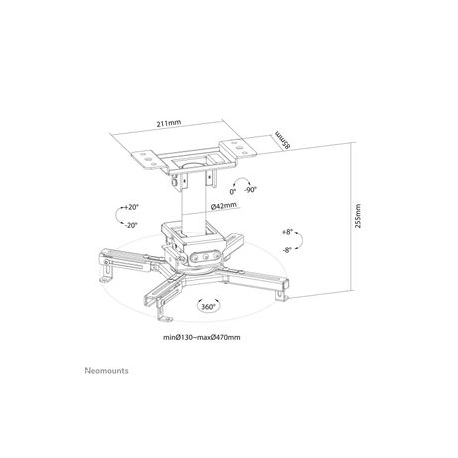 211mm

85mm

0° -90°

+20°

-20°

Ø42mm

255mm

+8°

-8°

360°

minØ130~maxØ470mm

Neomounts