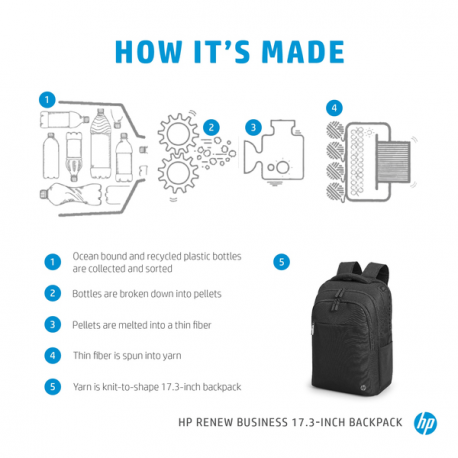 HOW IT'S MADE

1

2

3

4

1 Ocean bound and recycled plastic bottles are collected and sorted

2 Bottles are broken down into pellets

3 Pellets are melted into a thin fiber

4 Thin fiber is spun into yarn

5 Yarn is knit-to-shape 17.3-inch backpack

5

HP RENEW BUSINESS 17.3-INCH BACKPACK

hp