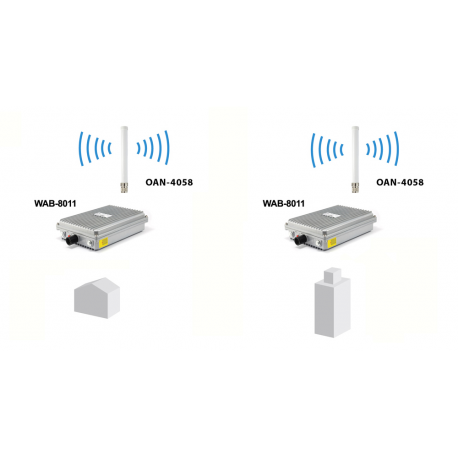 OAN-4058

WAB-8011

OAN-4058

WAB-8011